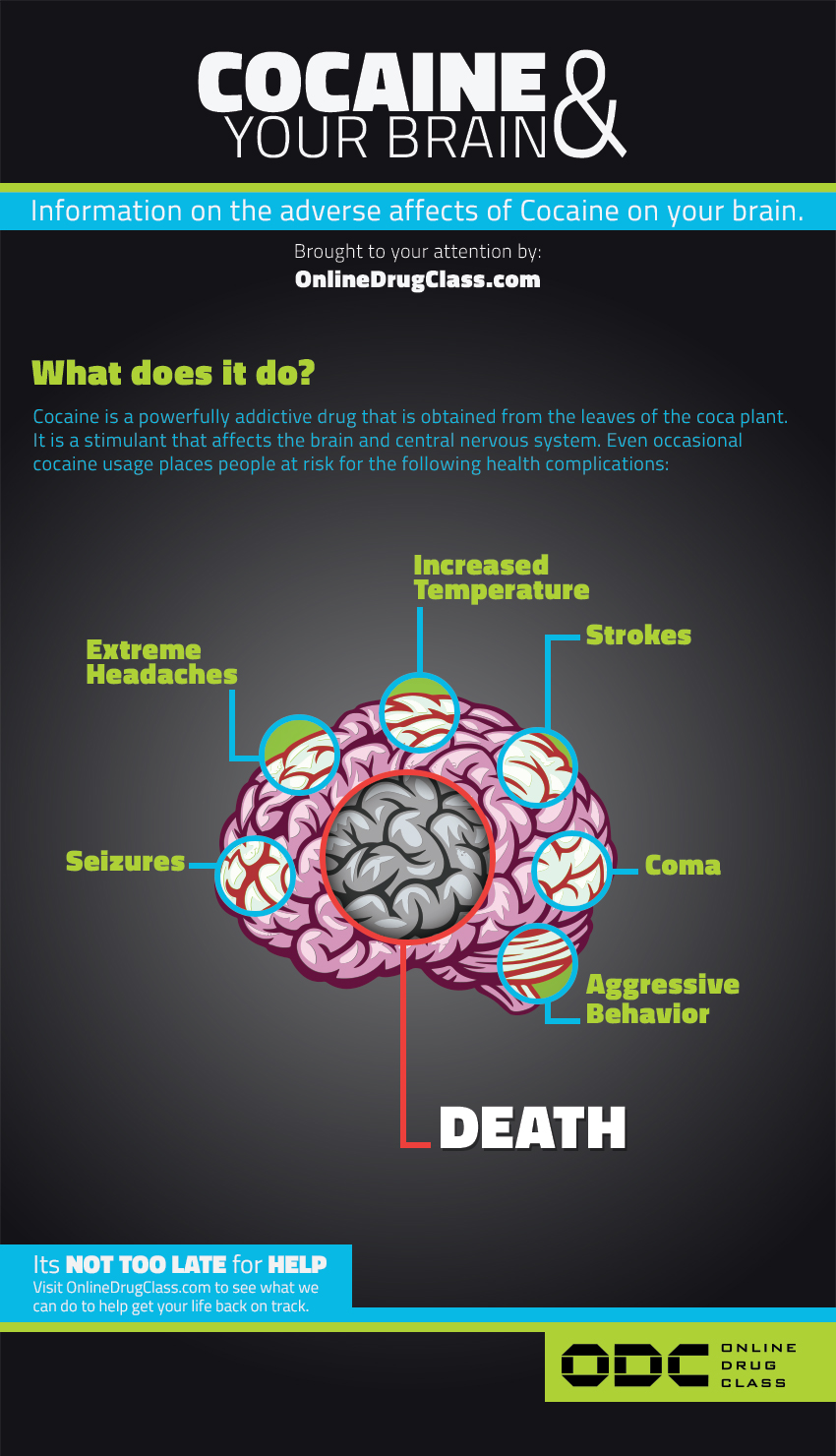 COCAINE & YOUR BRAIN

Information on the adverse affects of Cocaine on your brain.

Brought to your attention by:
OnlineDrugClass.com

What does it do?

Cocaine is a powerfully addictive drug that is obtained from the leaves of the coca plant. It is a stimulant that affects the brain and central nervous system. Even occasional cocaine usage places people at risk for the following health complications:

Increased Temperature

Extreme Headaches

Strokes

Seizures

Coma

Aggressive Behavior

DEATH

Its NOT TOO LATE for HELP
Visit OnlineDrugClass.com to see what we can do to help get your life back on track.

ODC ONLINE DRUG CLASS