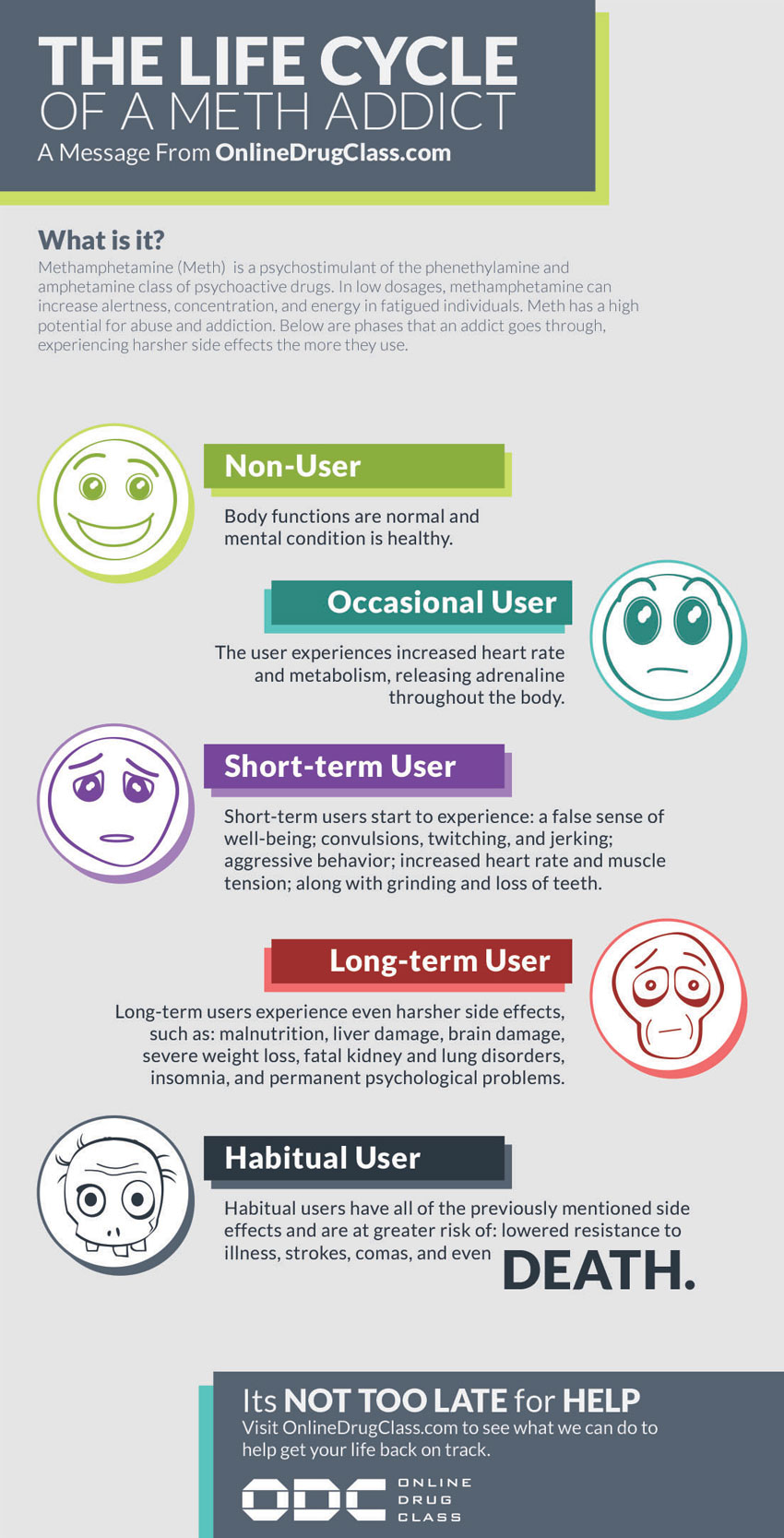 THE LIFE CYCLE OF A METH ADDICT
A Message From OnlineDrugClass.com

What is it?
Methamphetamine (Meth) is a psychostimulant of the phenethylamine and amphetamine class of psychoactive drugs. In low dosages, methamphetamine can increase alertness, concentration, and energy in fatigued individuals. Meth has a high potential for abuse and addiction. Below are phases that an addict goes through, experiencing harsher side effects the more they use.

Non-User
Body functions are normal and mental condition is healthy.

Occasional User
The user experiences increased heart rate and metabolism, releasing adrenaline throughout the body.

Short-term User
Short-term users start to experience: a false sense of well-being; convulsions, twitching, and jerking; aggressive behavior; increased heart rate and muscle tension; along with grinding and loss of teeth.

Long-term User
Long-term users experience even harsher side effects, such as: malnutrition, liver damage, brain damage, severe weight loss, fatal kidney and lung disorders, insomnia, and permanent psychological problems.

Habitual User
Habitual users have all of the previously mentioned side effects and are at greater risk of: lowered resistance to illness, strokes, comas, and even DEATH.

Its NOT TOO LATE for HELP
Visit OnlineDrugClass.com to see what we can do to help get your life back on track.

ODC ONLINE DRUG CLASS